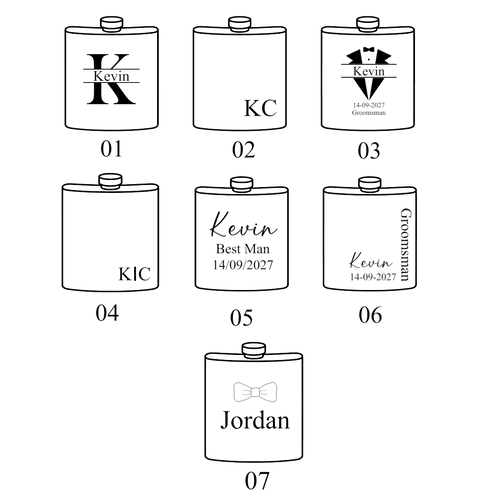 K
Kevin

01

KC

02

Kevin
14-09-2027
Groomsman

03

KIC

04

Kevin
Best Man
14/09/2027

05

Groomsman
Kevin
14-09-2027

06

Jordan

07